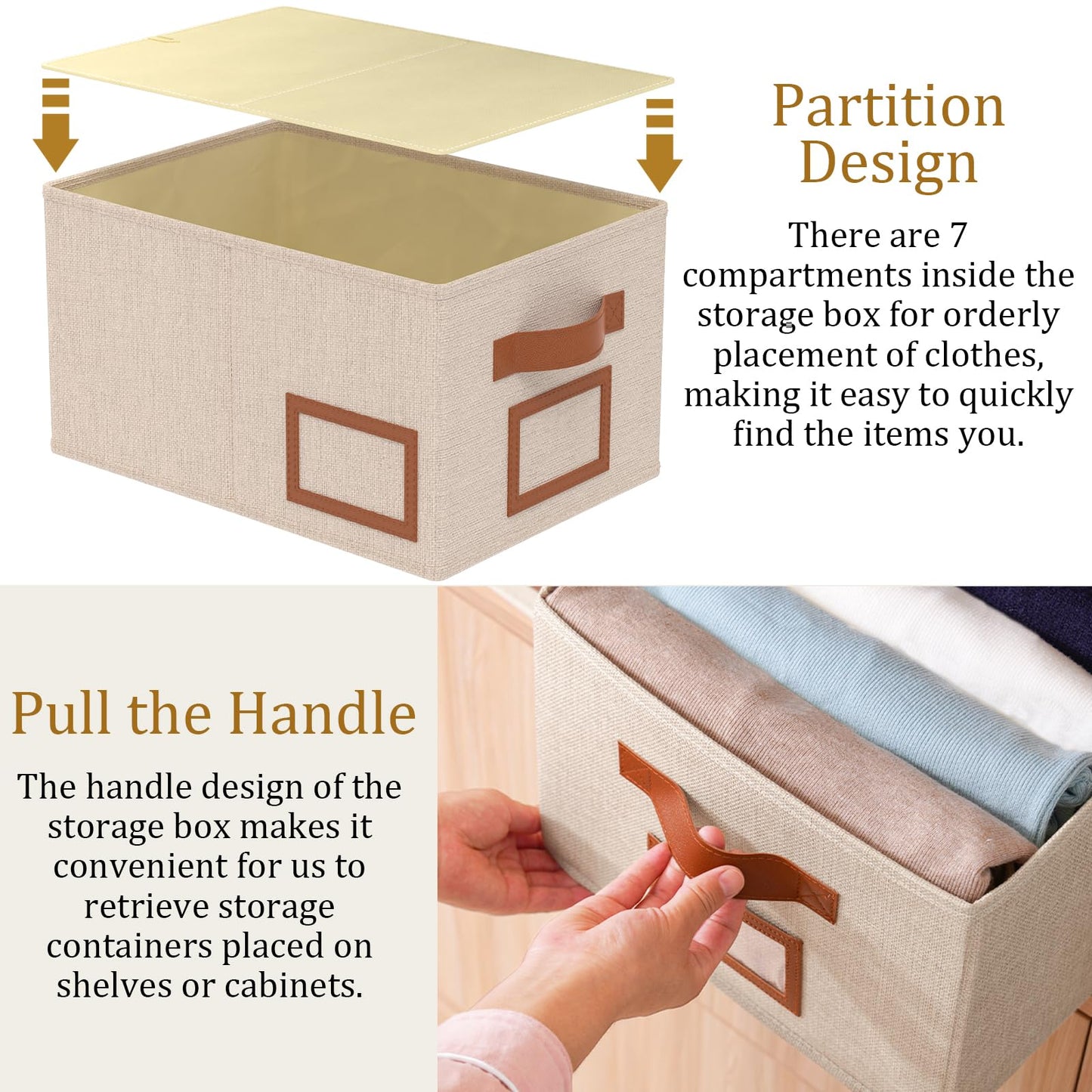 Partition Design

There are 7 compartments inside the storage box for orderly placement of clothes, making it easy to quickly find the items you.

Pull the Handle

The handle design of the storage box makes it convenient for us to retrieve storage containers placed on shelves or cabinets.