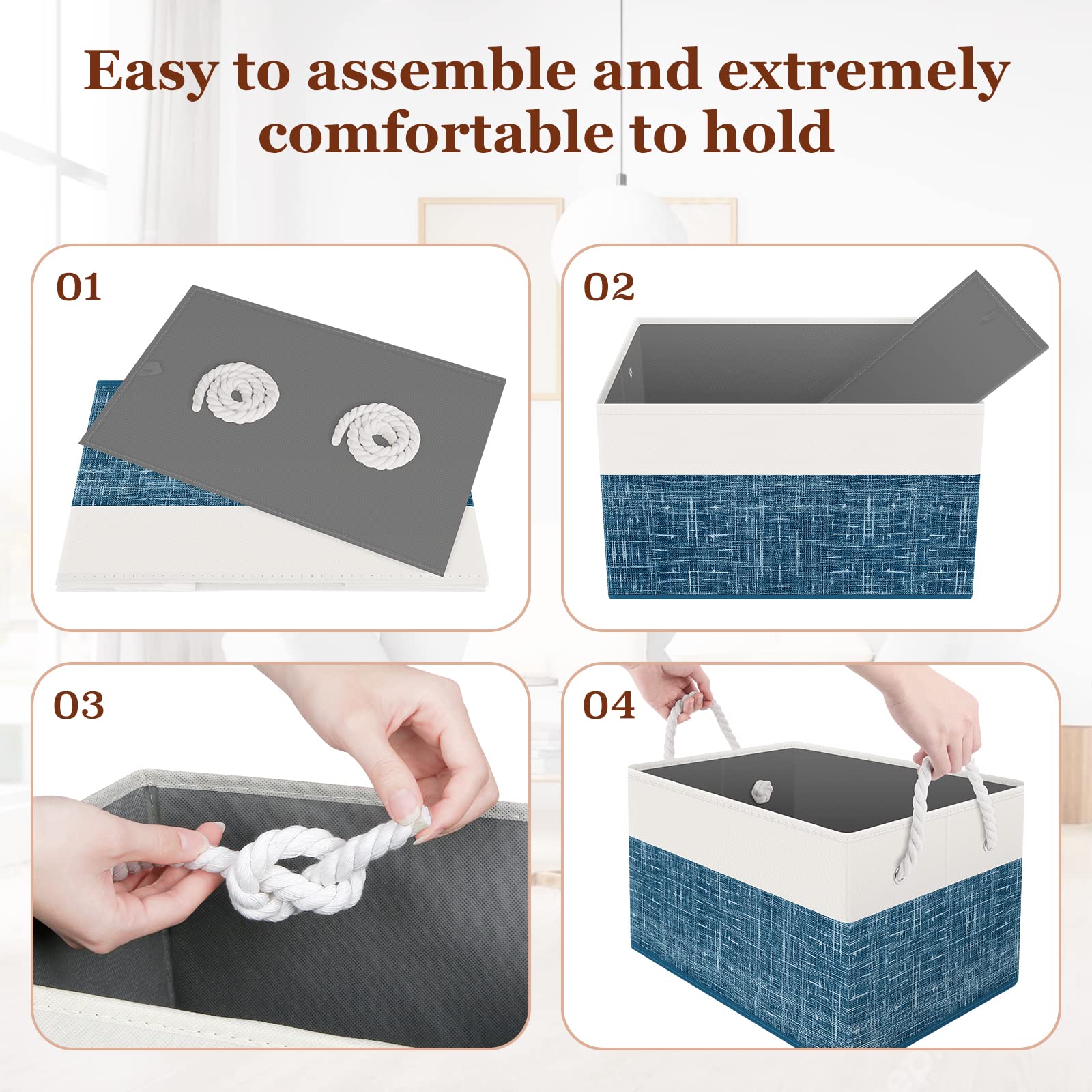 Easy to assemble and extremely comfortable to hold

01

02

03

04