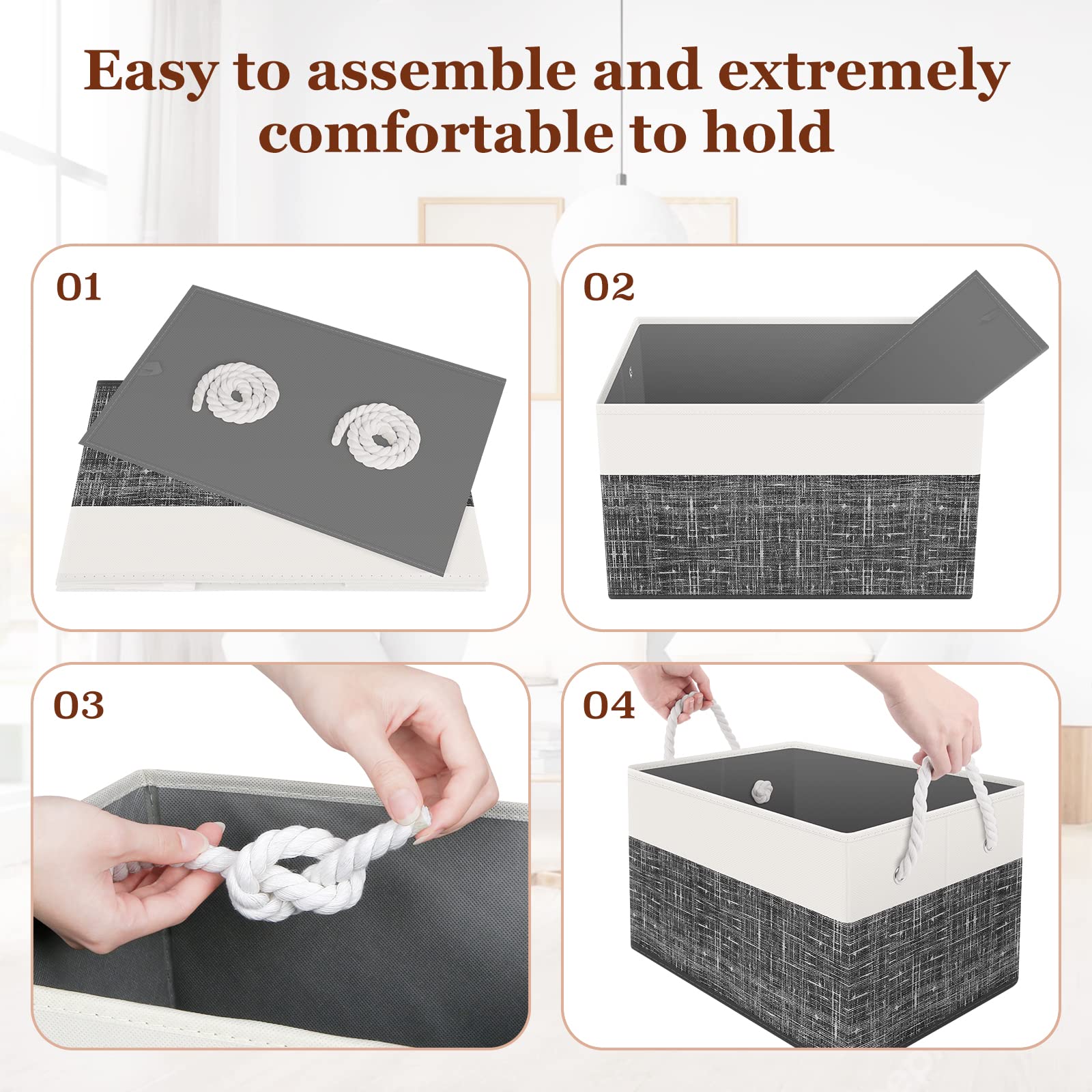 Easy to assemble and extremely comfortable to hold

01

02

03

04