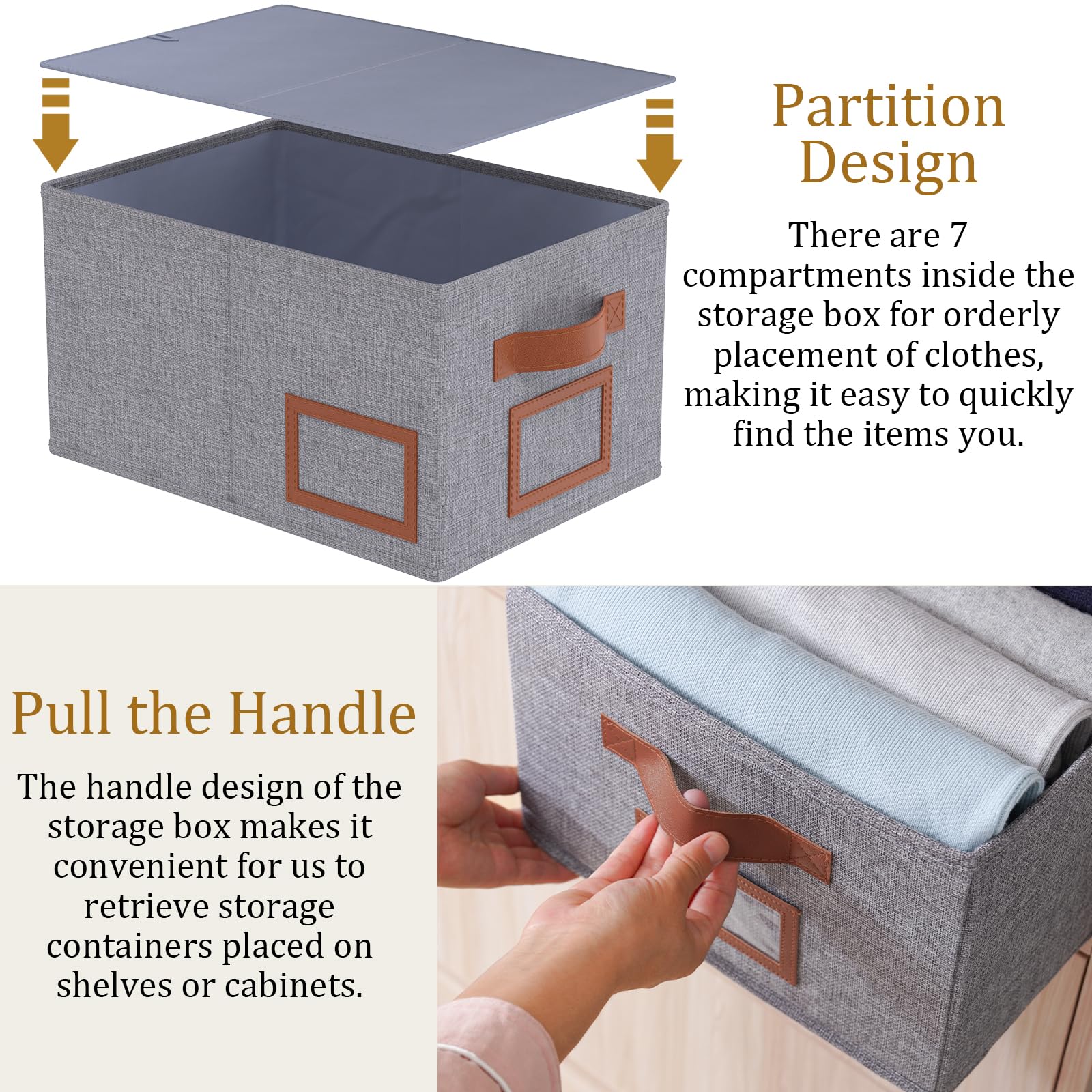 Partition Design

There are 7 compartments inside the storage box for orderly placement of clothes, making it easy to quickly find the items you.

Pull the Handle

The handle design of the storage box makes it convenient for us to retrieve storage containers placed on shelves or cabinets.