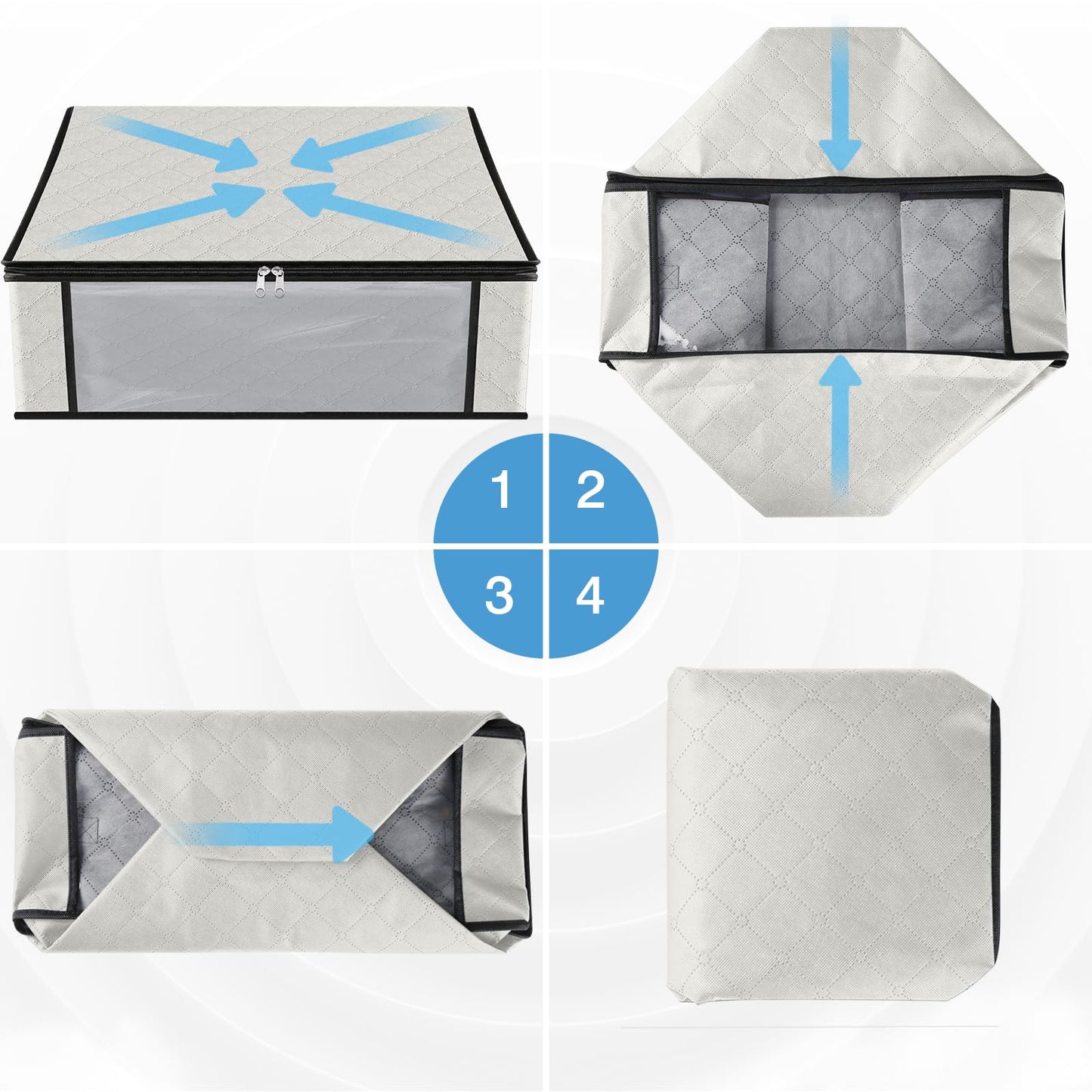 1 2
3 4