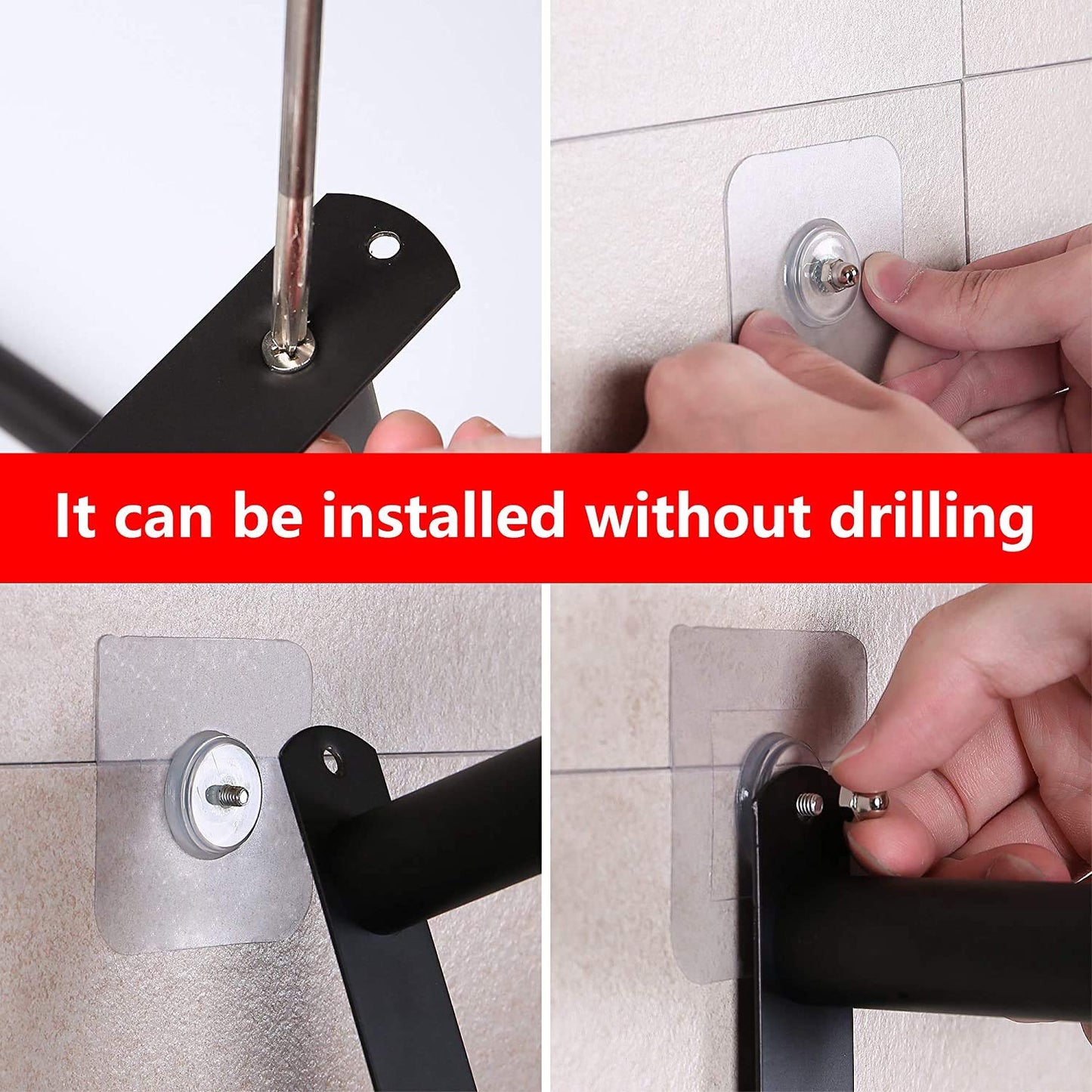 It can be installed without drilling