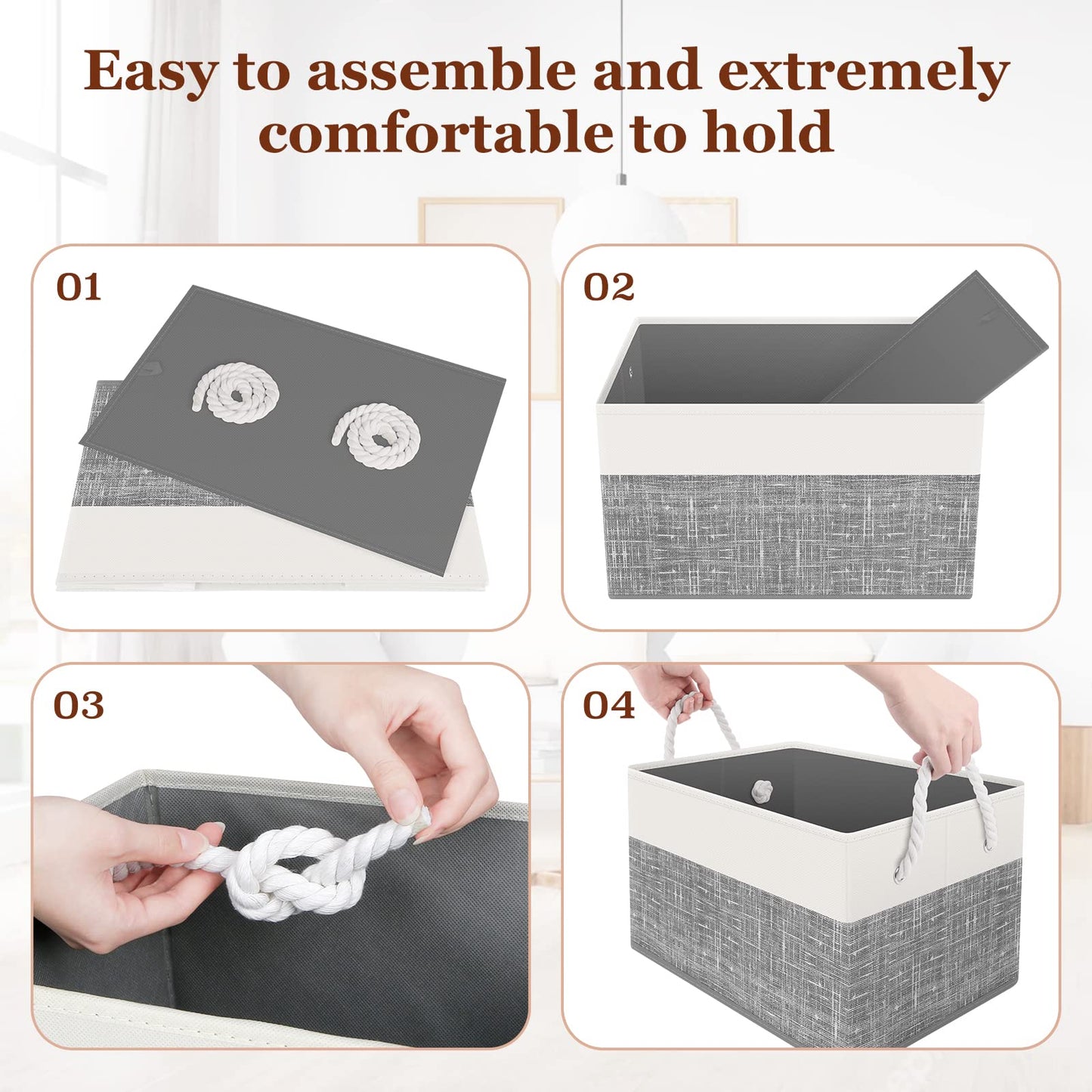 Easy to assemble and extremely comfortable to hold

01

02

03

04