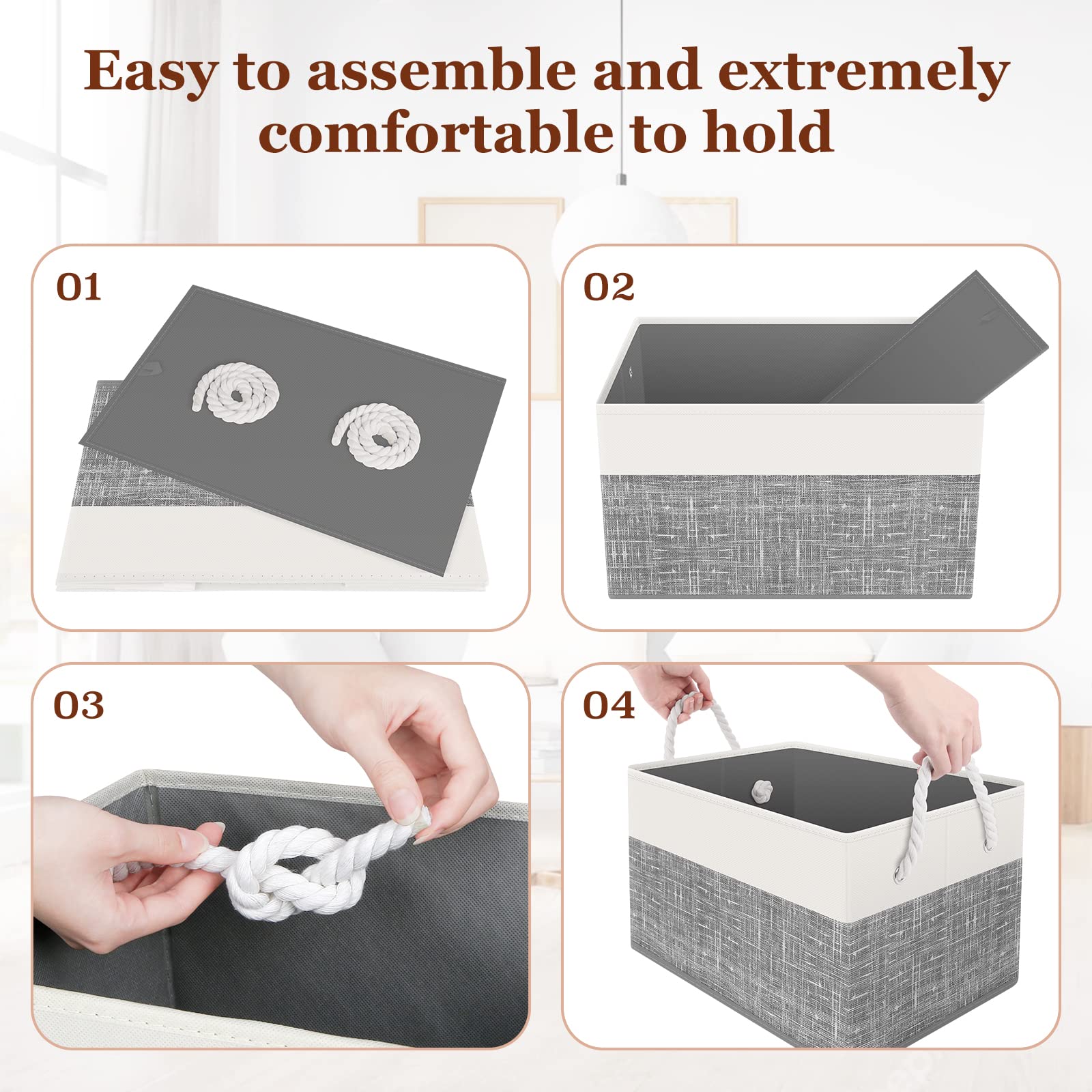 Easy to assemble and extremely comfortable to hold

01

02

03

04